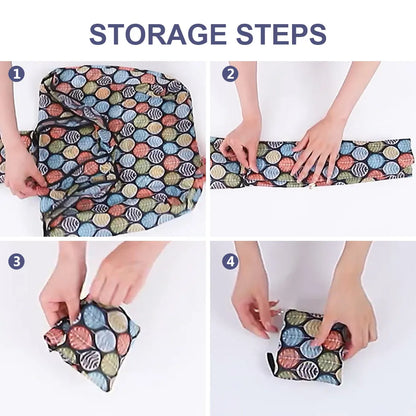 STORAGE STEPS

1

2

3

4